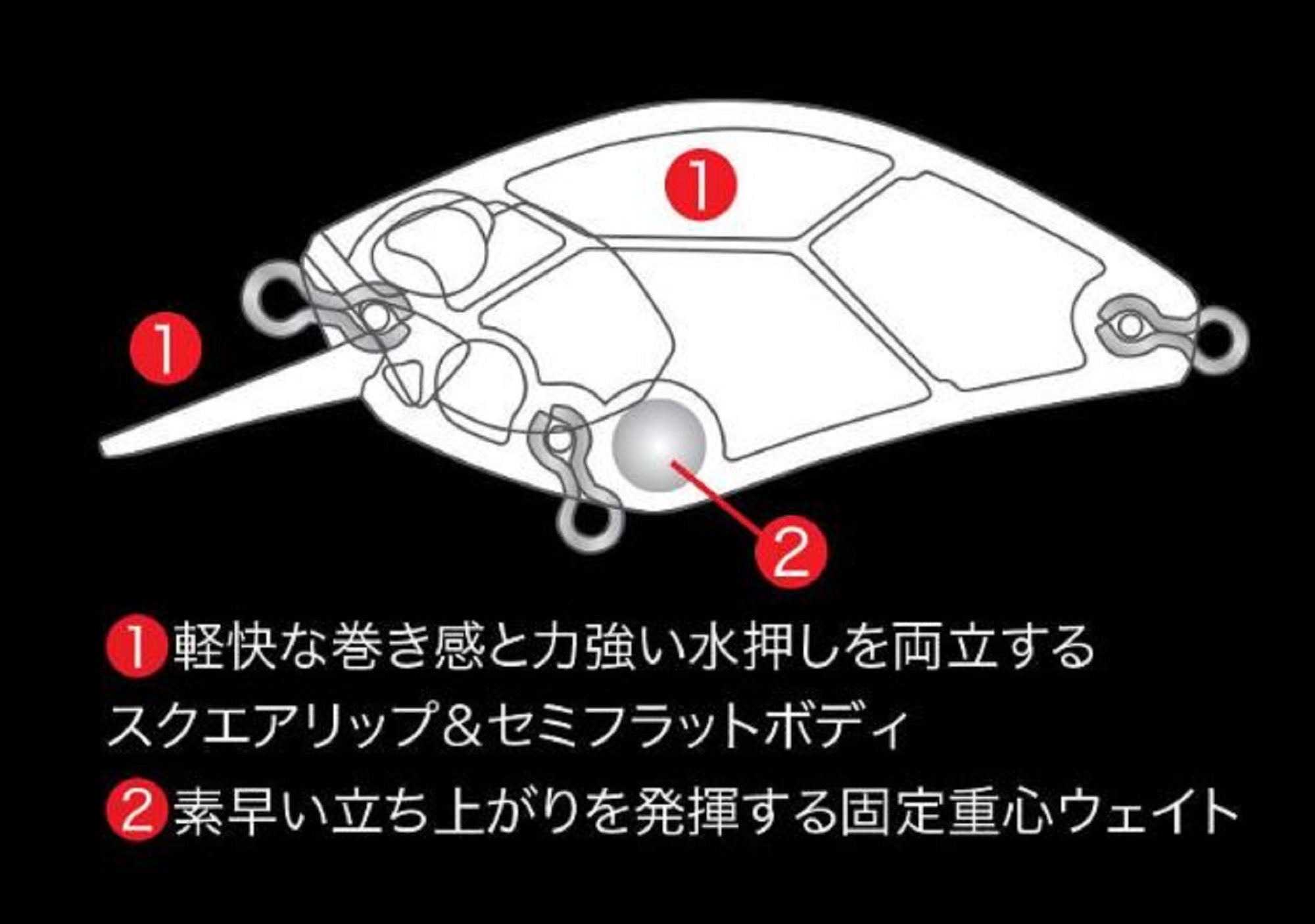 1

1

2

1 軽快な巻き感と力強い水押しを両立する
スクエアリップ＆セミフラットボディ

2 素早い立ち上がりを発揮する固定重心ウェイト